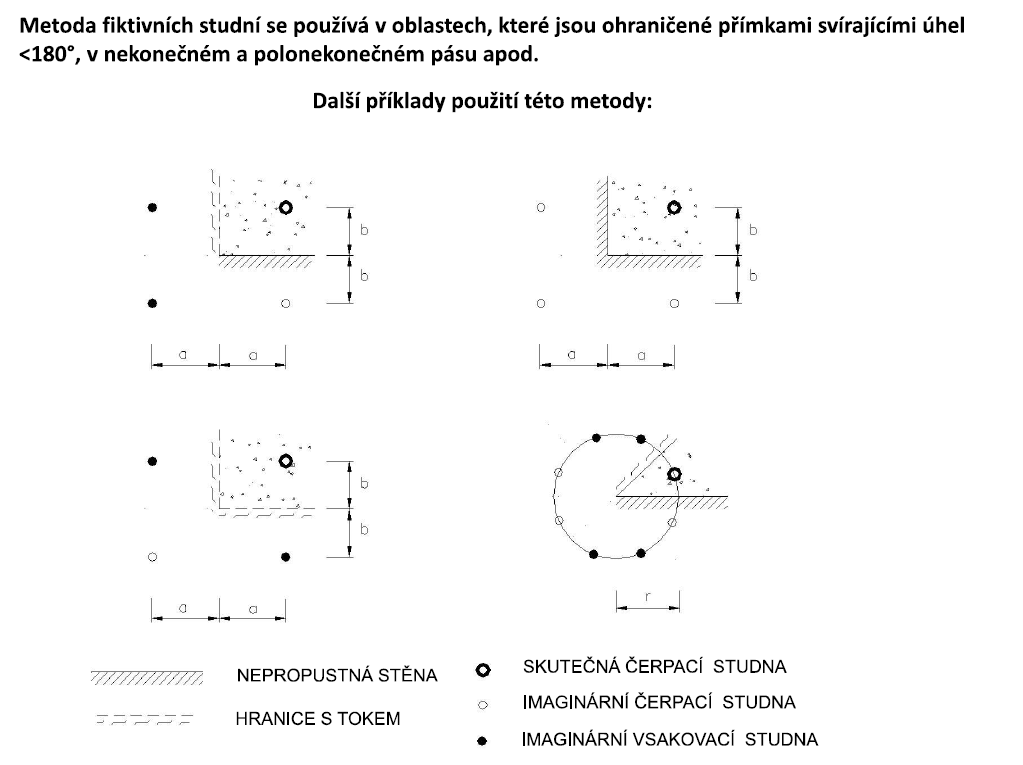 Metoda fiktivních studní se používá v oblastech, které jsou ohraničené přímkami svírajícími úhel <180°, v nekonečném a polonekonečném pásu apod.

Další příklady použití této metody:

b
b
a a

b
b
a a

b
b
a a

r

NEPROPUSTNÁ STĚNA
HRANICE S TOKEM
SKUTEČNÁ ČERPACÍ STUDNA
IMAGINÁRNÍ ČERPACÍ STUDNA
IMAGINÁRNÍ VSAKOVACÍ STUDNA