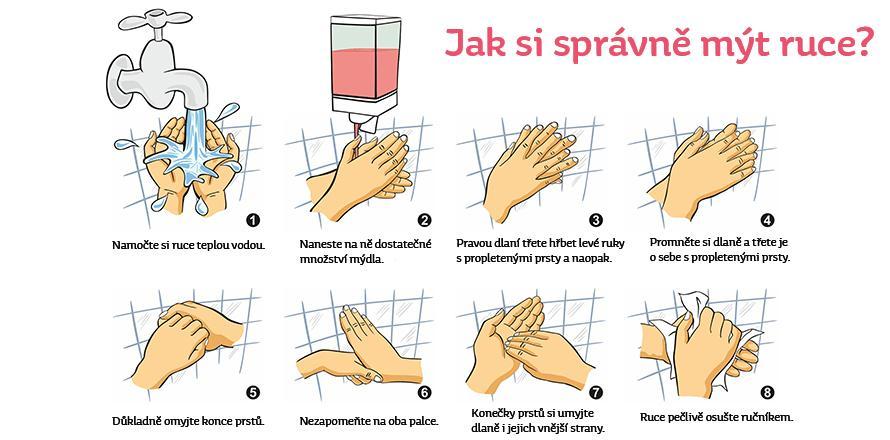 Jak si správně mýt ruce?

1
Namočte si ruce teplou vodou.

2
Naneste na ně dostatečné množství mýdla.

3
Pravou dlaní třete hřbet levé ruky s propletenými prsty a naopak.

4
Promněte si dlaně a třete je o sebe s propletenými prsty.

5
Důkladně omyjte konce prstů.

6
Nezapomeňte na oba palce.

7
Konečky prstů si umyjte dlaně i jejich vnější strany.

8
Ruce pečlivě osušte ručníkem.