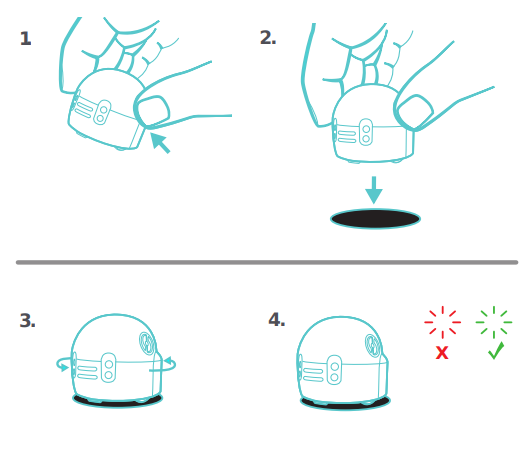 1

2.

3.

4.

X

✓