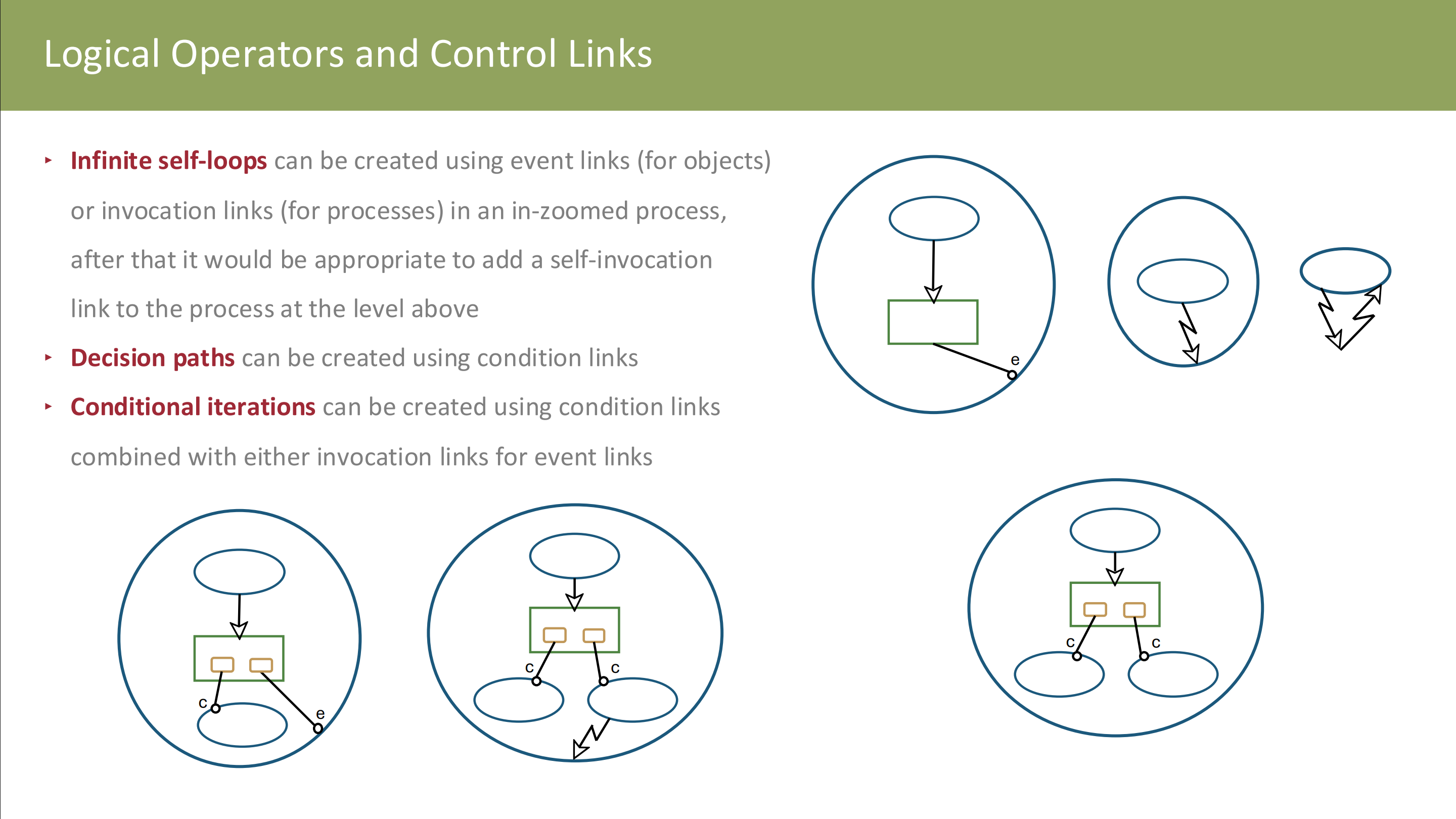 Logical Operators and Control Links

‣ Infinite self-loops can be created using event links (for objects) or invocation links (for processes) in an in-zoomed process, after that it would be appropriate to add a self-invocation link to the process at the level above

‣ Decision paths can be created using condition links

‣ Conditional iterations can be created using condition links combined with either invocation links for event links

e

c
e

c
c

c
c